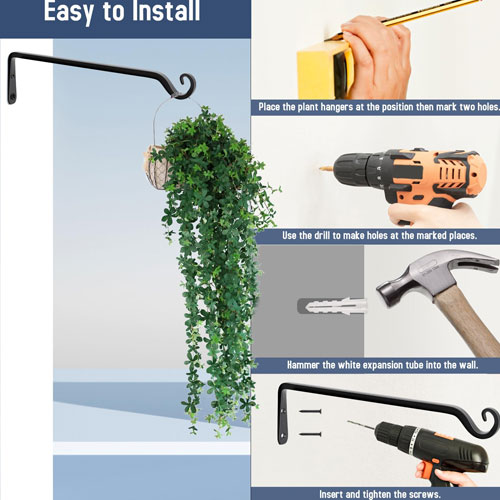 Easy to Install

Place the plant hangers at the position then mark two holes.

Use the drill to make holes at the marked places.

Hammer the white expansion tube into the wall.

Insert and tighten the screws.